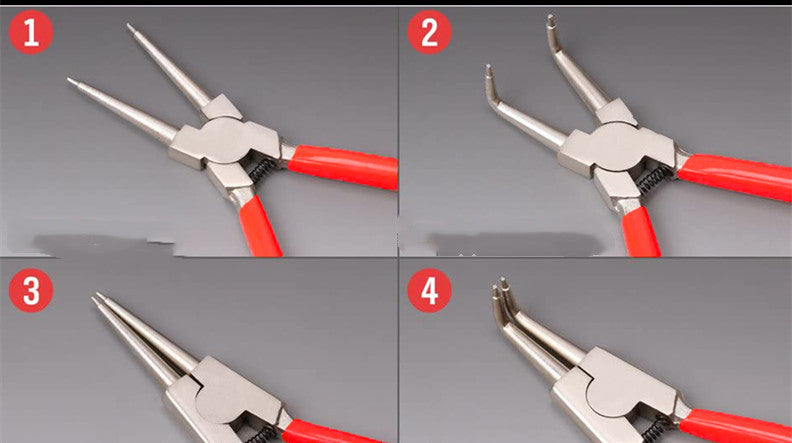 1
2
3
4